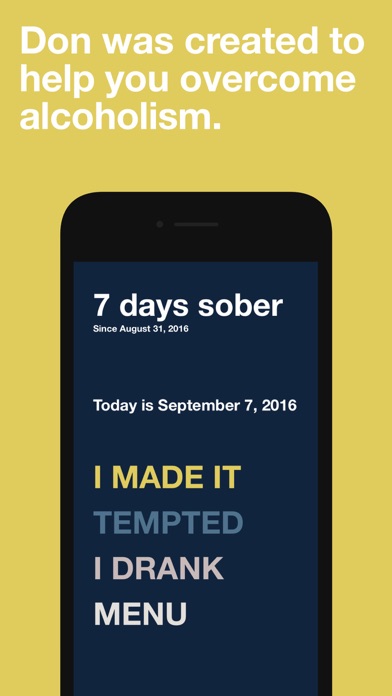 Don was created to help you overcome alcoholism.

7 days sober
Since August 31, 2016

Today is September 7, 2016

I MADE IT
TEMPTED
I DRANK
MENU